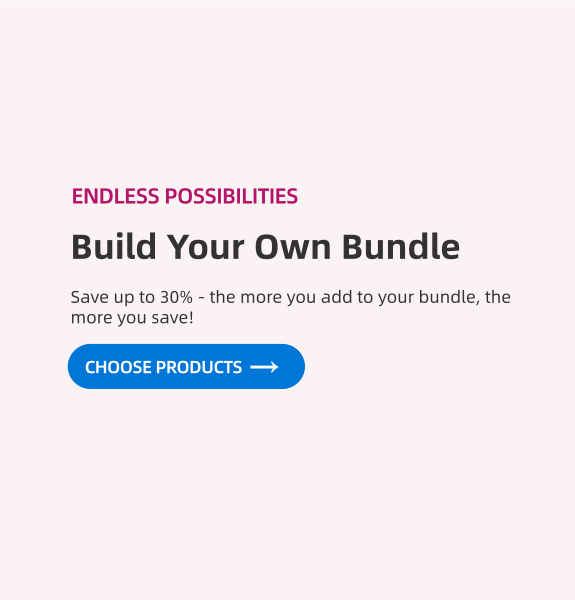 ENDLESS POSSIBILITIES

Build Your Own Bundle

Save up to 30% - the more you add to your bundle, the more you save!

CHOOSE PRODUCTS ⟶